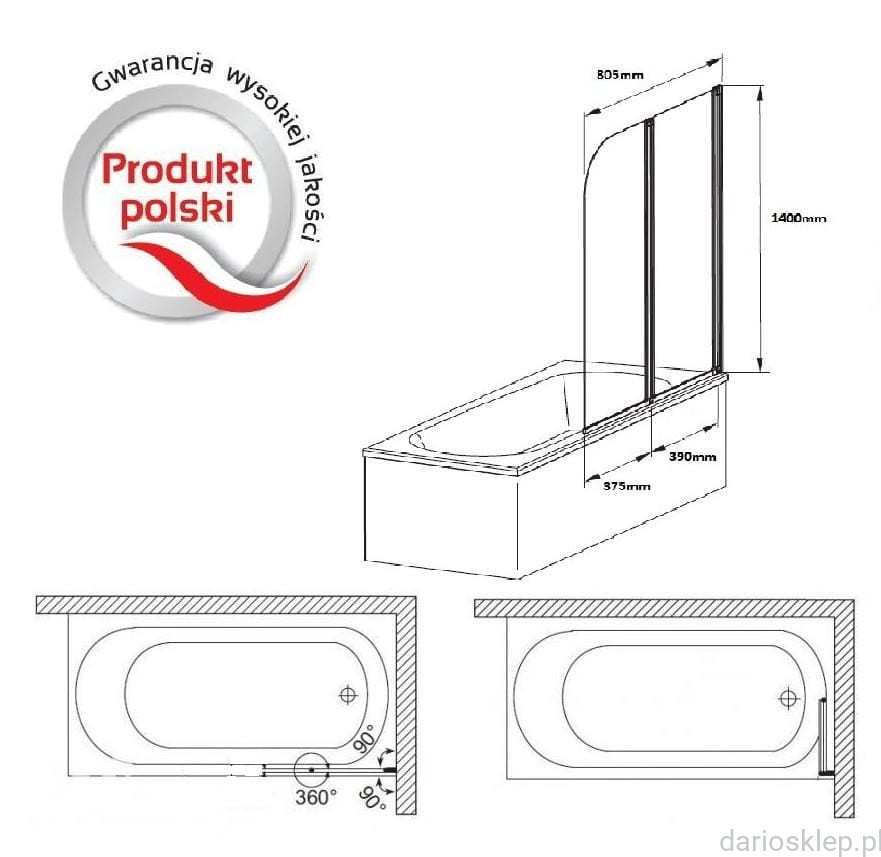 Gwarancja wysokiej jakości
Produkt polski

805mm
1400mm
390mm
375mm

90°
360°
90°

dariosklep.pl