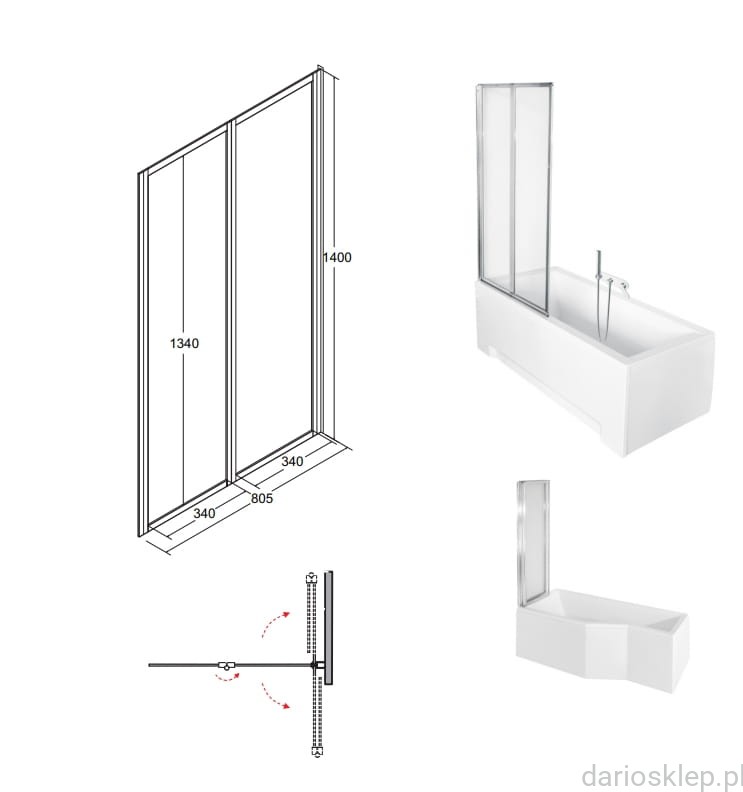 1400

1340

340

340

805

dariosklep.pl